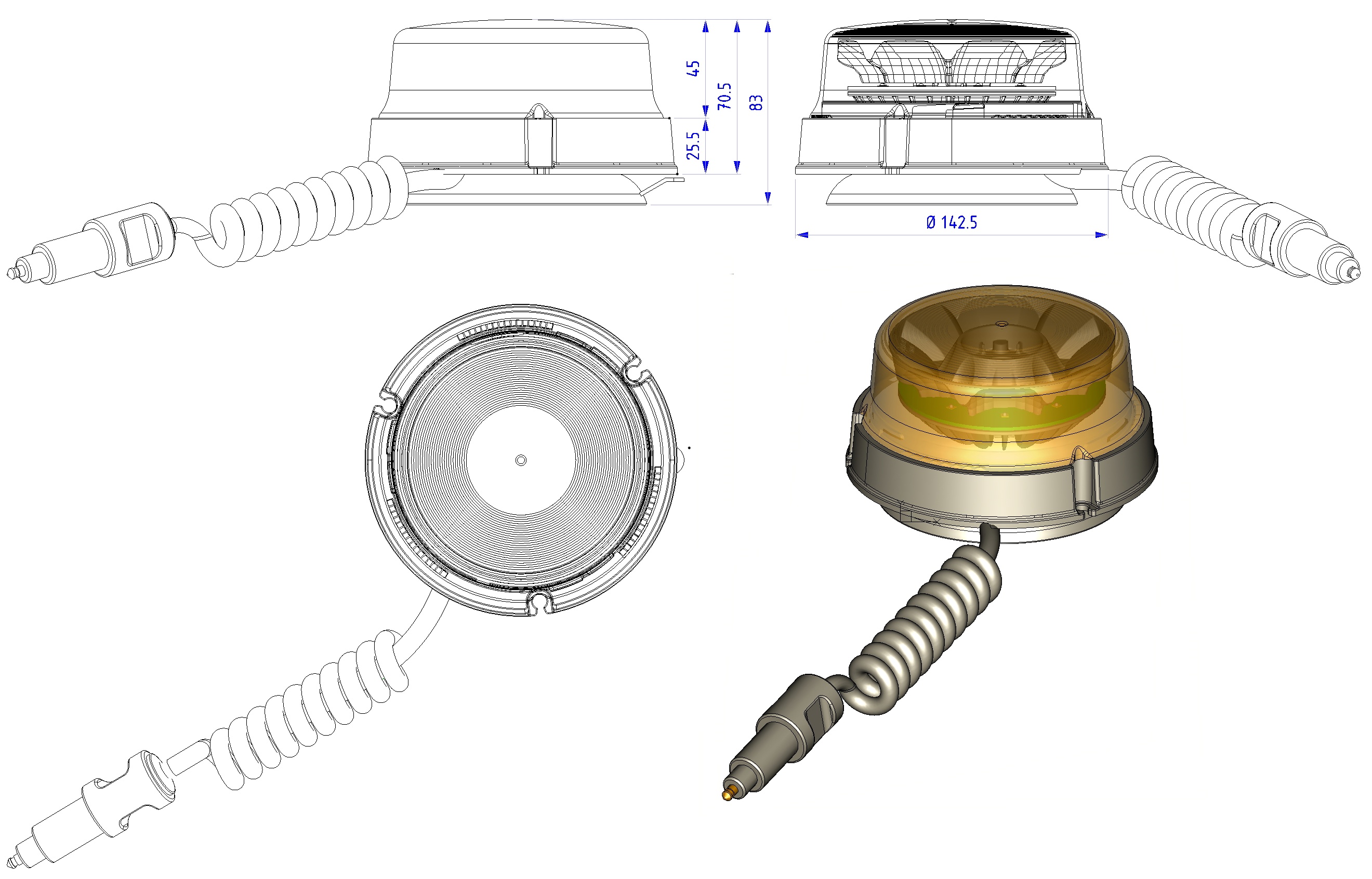 45
25.5
70.5
83
Ø 142.5